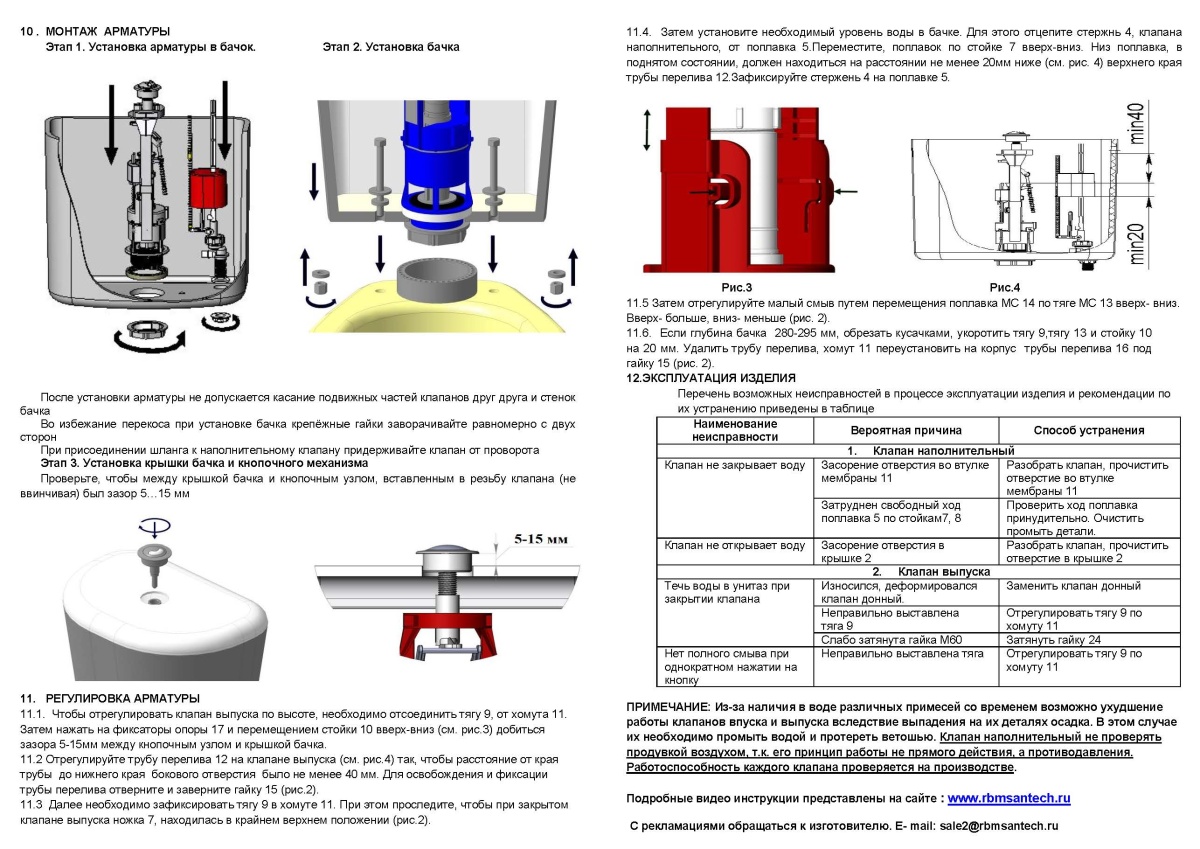 10 . МОНТАЖ АРМАТУРЫ
Этап 1. Установка арматуры в бачок.

Этап 2. Установка бачка

После установки арматуры не допускается касание подвижных частей клапанов друг друга и стенок бачка
Во избежание перекоса при установке бачка крепёжные гайки заворачивайте равномерно с двух сторон
При присоединении шланга к наполнительному клапану придерживайте клапан от проворота
Этап 3. Установка крышки бачка и кнопочного механизма
Проверьте, чтобы между крышкой бачка и кнопочным узлом, вставленным в резьбу клапана (не ввинчивая) был зазор 5…15 мм

5-15 мм

11. РЕГУЛИРОВКА АРМАТУРЫ
11.1. Чтобы отрегулировать клапан выпуска по высоте, необходимо отсоединить тягу 9, от хомута 11. Затем нажать на фиксаторы опоры 17 и перемещением стойки 10 вверх-вниз (см. рис.3) добиться зазора 5-15мм между кнопочным узлом и крышкой бачка.
11.2 Отрегулируйте трубу перелива 12 на клапане выпуска (см. рис.4) так, чтобы расстояние от края трубы до нижнего края бокового отверстия было не менее 40 мм. Для освобождения и фиксации трубы перелива отверните и заверните гайку 15 (рис.2).
11.3 Далее необходимо зафиксировать тягу 9 в хомуте 11. При этом проследите, чтобы при закрытом клапане выпуска ножка 7, находилась в крайнем верхнем положении (рис.2).

11.4. Затем установите необходимый уровень воды в бачке. Для этого отцепите стержнь 4, клапана наполнительного, от поплавка 5.Переместите, поплавок по стойке 7 вверх-вниз. Низ поплавка, в поднятом состоянии, должен находиться на расстоянии не менее 20мм ниже (см. рис. 4) верхнего края трубы перелива 12.Зафиксируйте стержень 4 на поплавке 5.

min40
min20
Рис.3
Рис.4

11.5 Затем отрегулируйте малый смыв путем перемещения поплавка МС 14 по тяге МС 13 вверх- вниз. Вверх- больше, вниз- меньше (рис. 2).
11.6. Если глубина бачка 280-295 мм, обрезать кусачками, укоротить тягу 9,тягу 13 и стойку 10 на 20 мм. Удалить трубу перелива, хомут 11 переустановить на корпус трубы перелива 16 под гайку 15 (рис. 2).
12.ЭКСПЛУАТАЦИЯ ИЗДЕЛИЯ
Перечень возможных неисправностей в процессе эксплуатации изделия и рекомендации по их устранению приведены в таблице

| Наименование неисправности | Вероятная причина | Способ устранения |
|---|---|---|
| 1. Клапан наполнительный | | |
| Клапан не закрывает воду | Засорение отверстия во втулке мембраны 11 | Разобрать клапан, прочистить отверстие во втулке мембраны 11 |
| | Затруднен свободный ход поплавка 5 по стойкам7, 8 | Проверить ход поплавка принудительно. Очистить промыть детали. |
| Клапан не открывает воду | Засорение отверстия в крышке 2 | Разобрать клапан, прочистить отверстие в крышке 2 |
| 2. Клапан выпуска | | |
| Течь воды в унитаз при закрытии клапана | Износился, деформировался клапан донный. | Заменить клапан донный |
| | Неправильно выставлена тяга 9 | Отрегулировать тягу 9 по хомуту 11 |
| | Слабо затянута гайка М60 | Затянуть гайку 24 |
| Нет полного смыва при однократном нажатии на кнопку | Неправильно выставлена тяга | Отрегулировать тягу 9 по хомуту 11 |

ПРИМЕЧАНИЕ: Из-за наличия в воде различных примесей со временем возможно ухудшение работы клапанов впуска и выпуска вследствие выпадения на их деталях осадка. В этом случае их необходимо промыть водой и протереть ветошью. Клапан наполнительный не проверять продувкой воздухом, т.к. его принцип работы не прямого действия, а противодавления. Работоспособность каждого клапана проверяется на производстве.

Подробные видео инструкции представлены на сайте : www.rbmsantech.ru

С рекламациями обращаться к изготовителю. E- mail: sale2@rbmsantech.ru