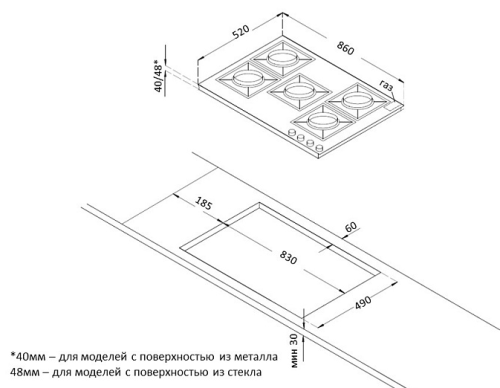 520
860
40/48*
газ
185
60
830
490
мин 30

*40мм – для моделей с поверхностью из металла
48мм – для моделей с поверхностью из стекла