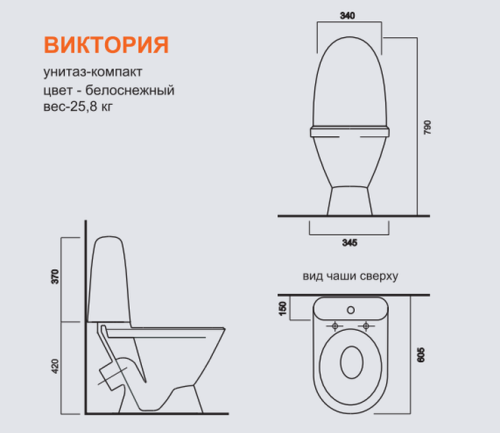 ВИКТОРИЯ

унитаз-компакт
цвет - белоснежный
вес-25,8 кг

340

790

345

370

420

вид чаши сверху

150

605