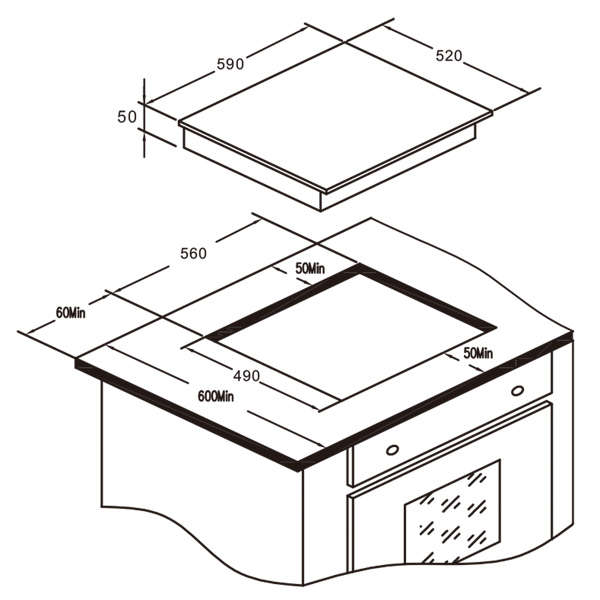 590
520
50
560
50Min
60Min
50Min
490
600Min