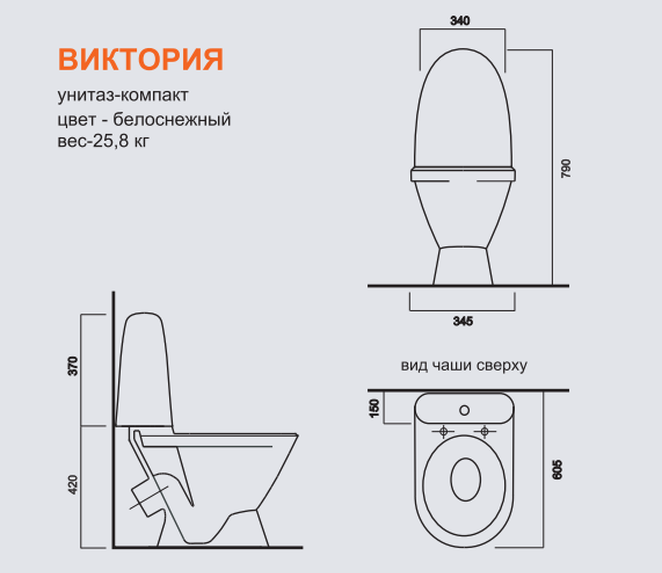 ВИКТОРИЯ
унитаз-компакт
цвет - белоснежный
вес-25,8 кг

340
790
345

370
420

вид чаши сверху
150
605